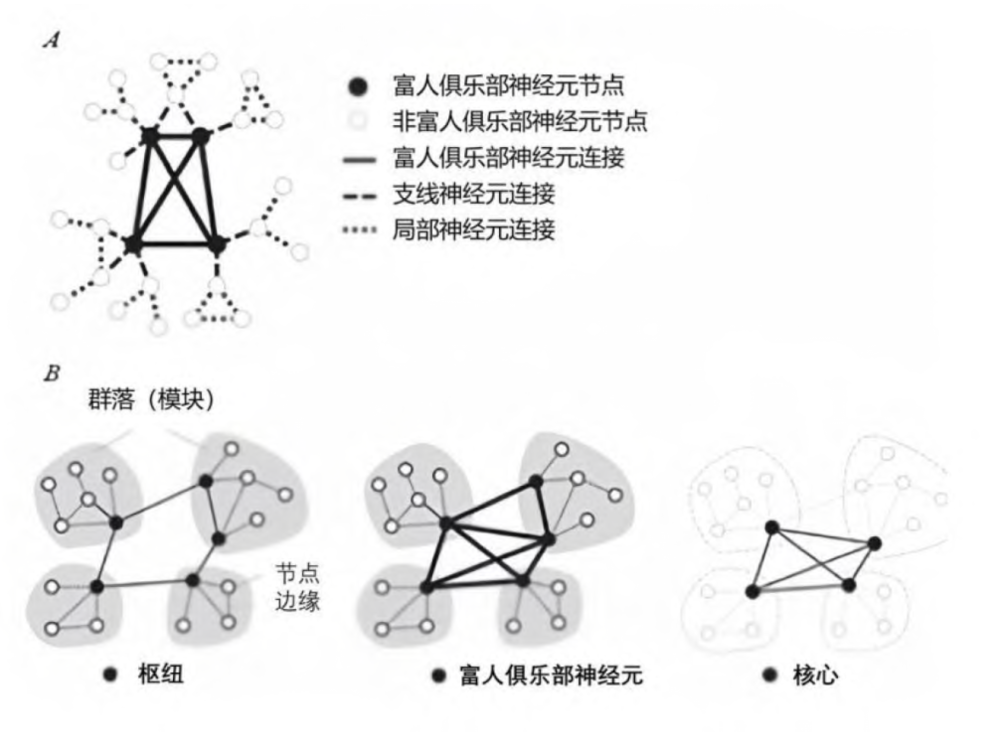 A

富人俱乐部神经元节点
非富人俱乐部神经元节点
富人俱乐部神经元连接
支线神经元连接
局部神经元连接

B

群落（模块）

节点
边缘

枢纽

富人俱乐部神经元

核心