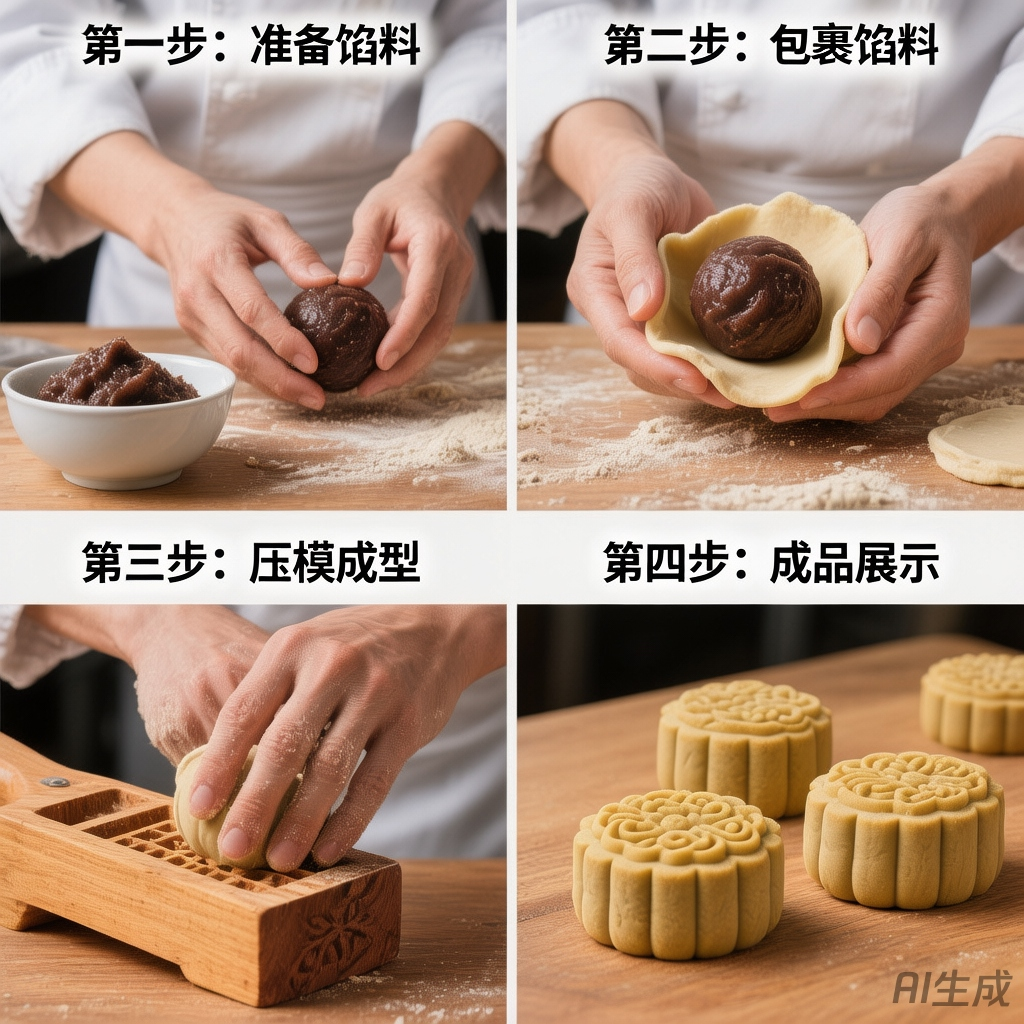 第一步：准备馅料

第二步：包裹馅料

第三步：压模成型

第四步：成品展示

AI生成