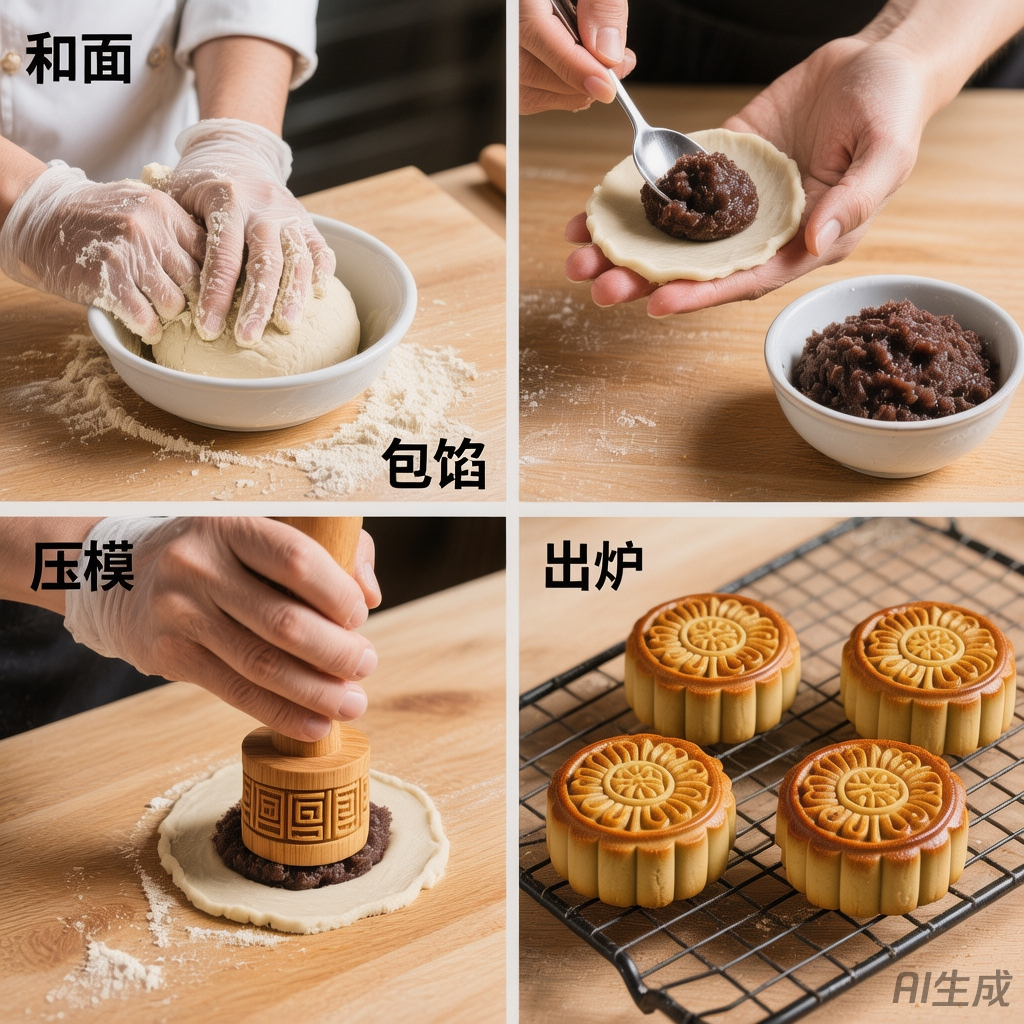 和面

包馅

压模

出炉

AI生成