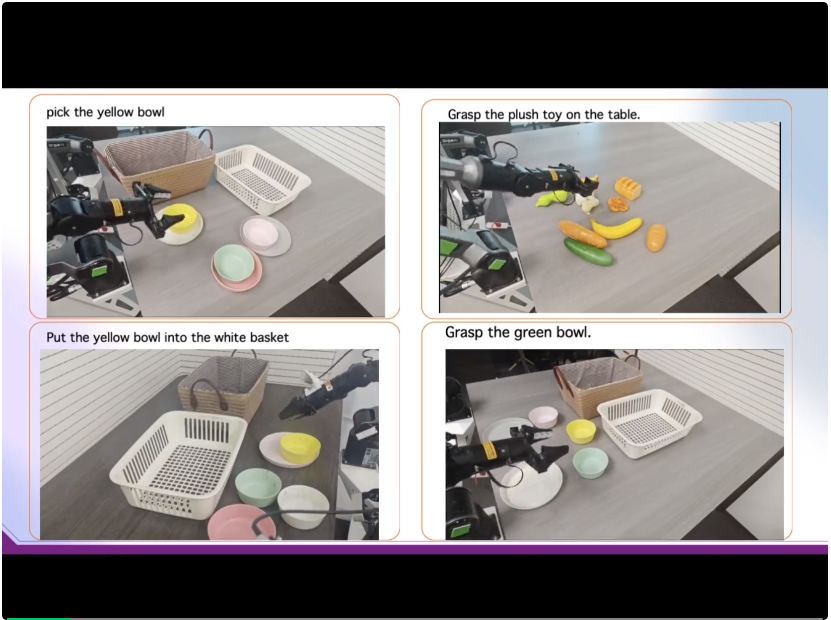 pick the yellow bowl

Grasp the plush toy on the table.

Put the yellow bowl into the white basket

Grasp the green bowl.