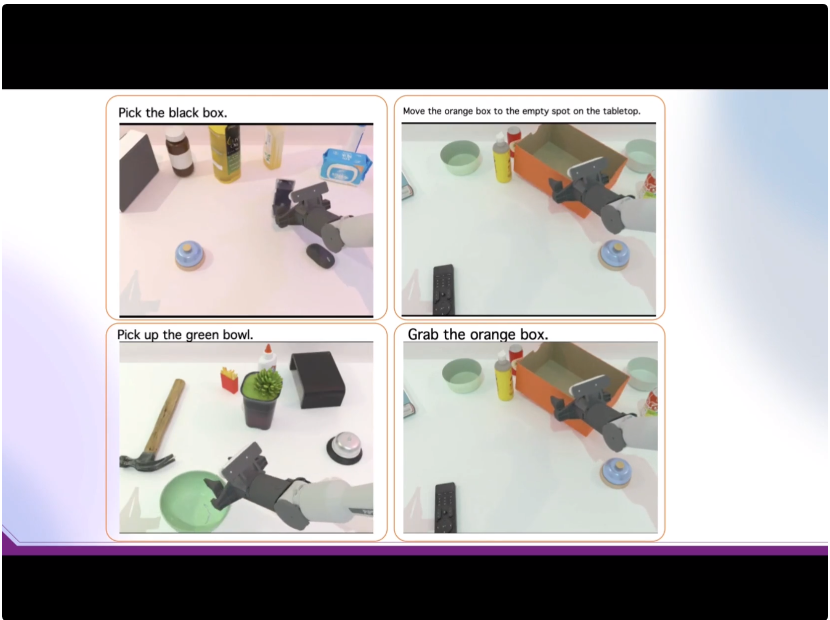 Pick the black box.

Move the orange box to the empty spot on the tabletop.

Pick up the green bowl.

Grab the orange box.