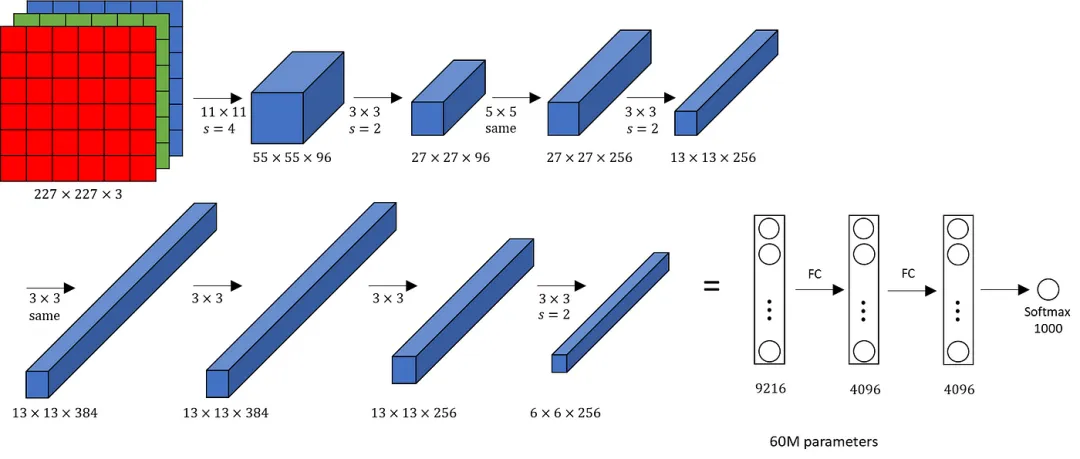 $227 \times 227 \times 3$

$11 \times 11$
$s = 4$

$55 \times 55 \times 96$

$3 \times 3$
$s = 2$

$27 \times 27 \times 96$

$5 \times 5$
same

$27 \times 27 \times 256$

$3 \times 3$
$s = 2$

$13 \times 13 \times 256$

$3 \times 3$
same

$13 \times 13 \times 384$

$3 \times 3$

$13 \times 13 \times 384$

$3 \times 3$

$13 \times 13 \times 256$

$3 \times 3$
$s = 2$

$6 \times 6 \times 256$

=

9216

FC

4096

FC

4096

Softmax
1000

60M parameters