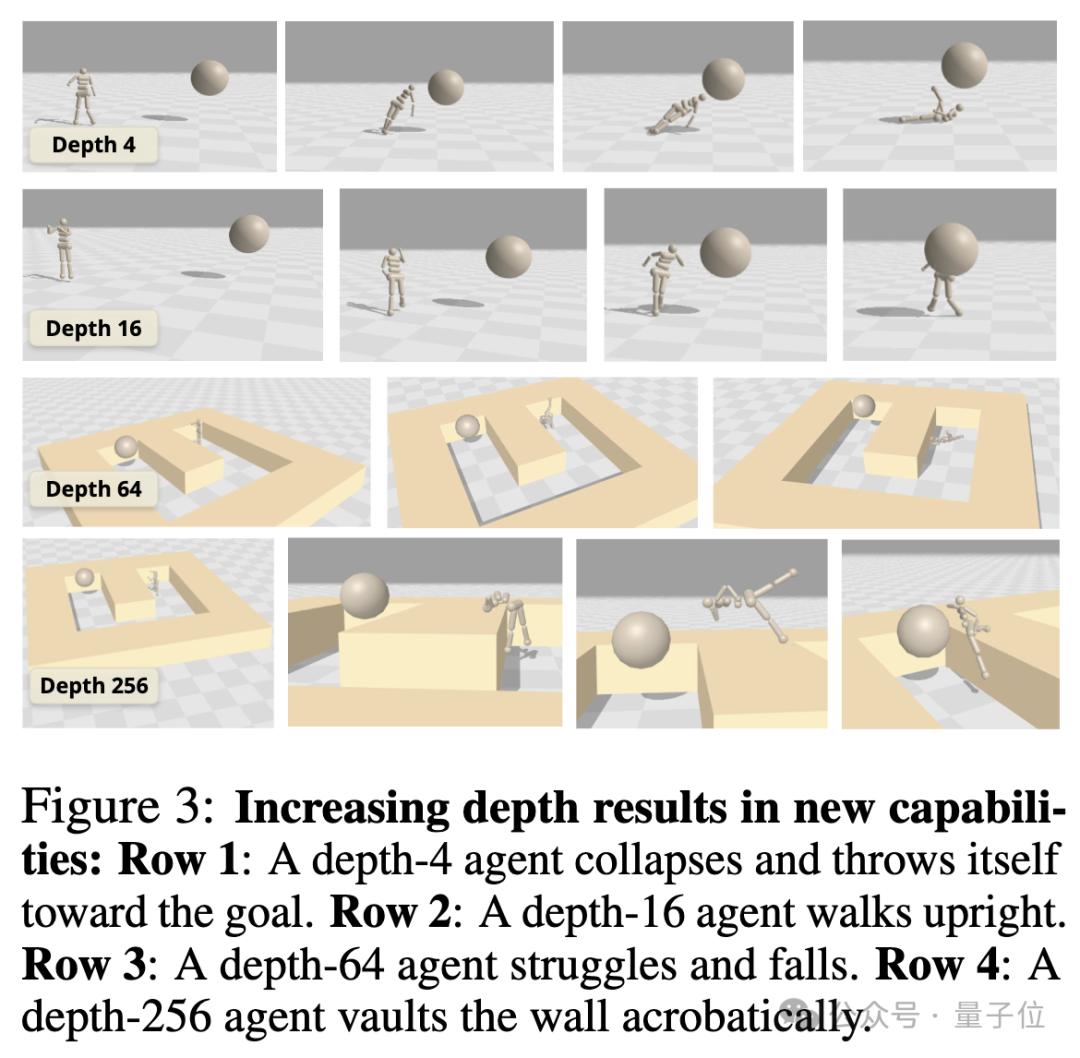 Depth 4

Depth 16

Depth 64

Depth 256

Figure 3: **Increasing depth results in new capabilities: Row 1**: A depth-4 agent collapses and throws itself toward the goal. **Row 2**: A depth-16 agent walks upright. **Row 3**: A depth-64 agent struggles and falls. **Row 4**: A depth-256 agent vaults the wall acrobatically.

公众号 · 量子位