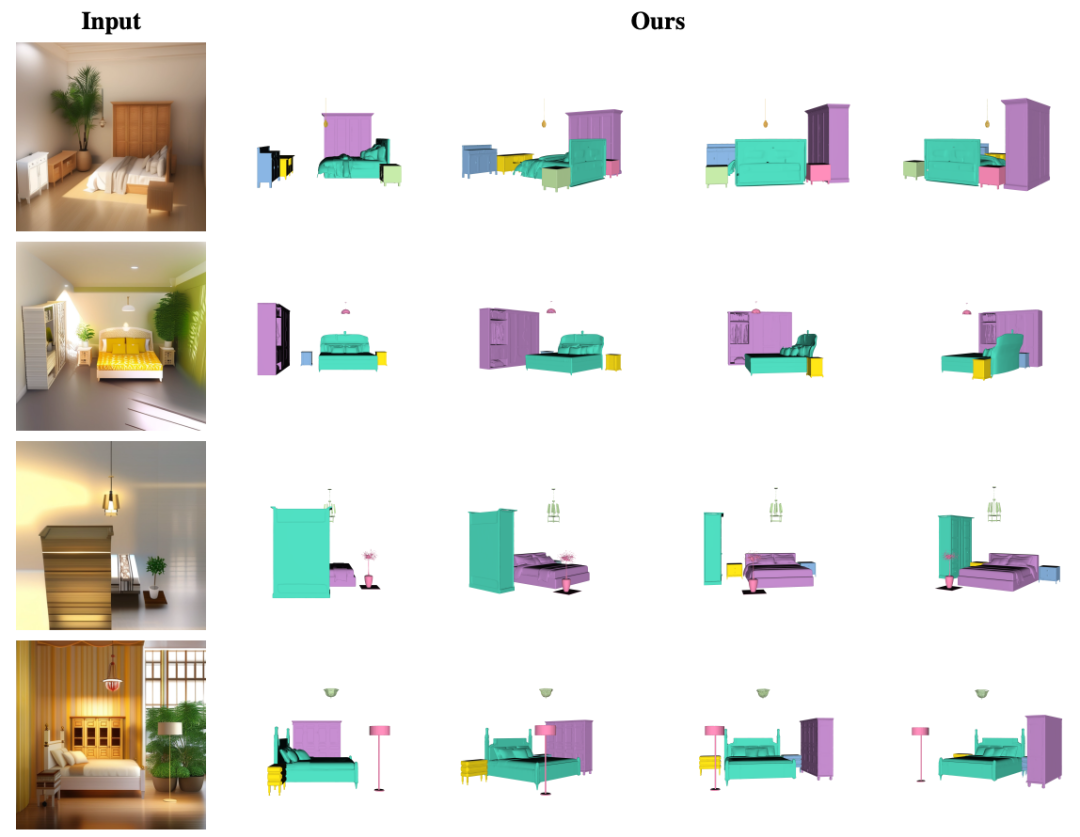 Input

Ours