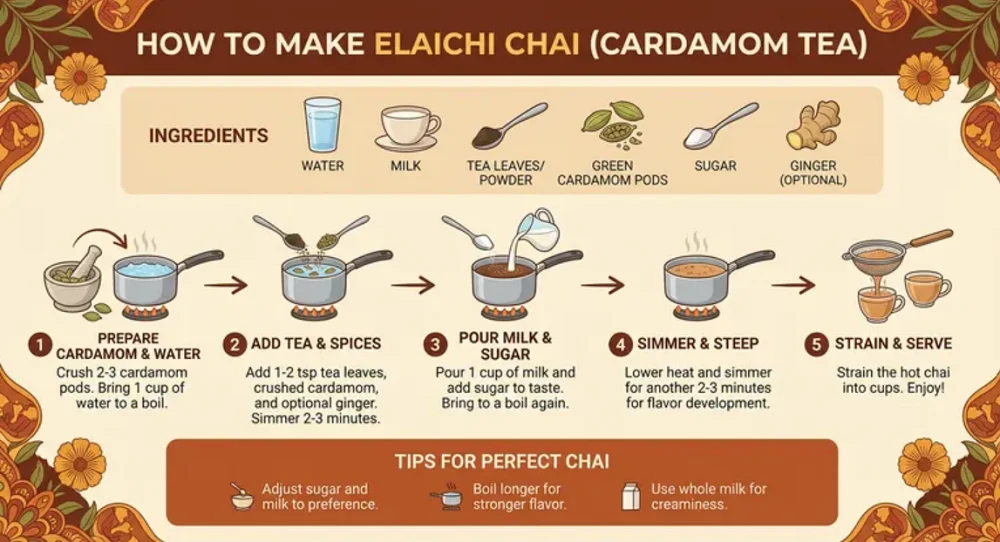 HOW TO MAKE ELAICHI CHAI (CARDAMOM TEA)

INGREDIENTS

WATER

MILK

TEA LEAVES/ POWDER

GREEN CARDAMOM PODS

SUGAR

GINGER (OPTIONAL)

1 PREPARE CARDAMOM & WATER
Crush 2-3 cardamom pods. Bring 1 cup of water to a boil.

2 ADD TEA & SPICES
Add 1-2 tsp tea leaves, crushed cardamom, and optional ginger. Simmer 2-3 minutes.

3 POUR MILK & SUGAR
Pour 1 cup of milk and add sugar to taste. Bring to a boil again.

4 SIMMER & STEEP
Lower heat and simmer for another 2-3 minutes for flavor development.

5 STRAIN & SERVE
Strain the hot chai into cups. Enjoy!

TIPS FOR PERFECT CHAI

Adjust sugar and milk to preference.

Boil longer for stronger flavor.

Use whole milk for creaminess.