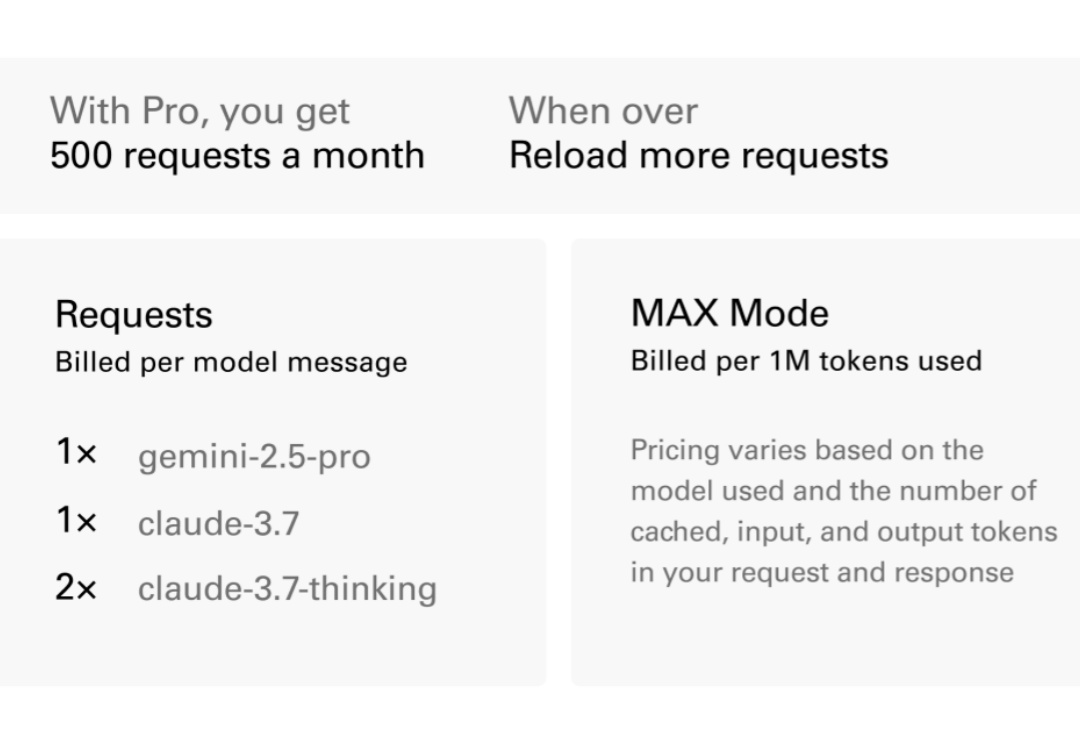 With Pro, you get
500 requests a month

When over
Reload more requests

Requests
Billed per model message

1× gemini-2.5-pro

1× claude-3.7

2× claude-3.7-thinking

MAX Mode
Billed per 1M tokens used

Pricing varies based on the model used and the number of cached, input, and output tokens in your request and response