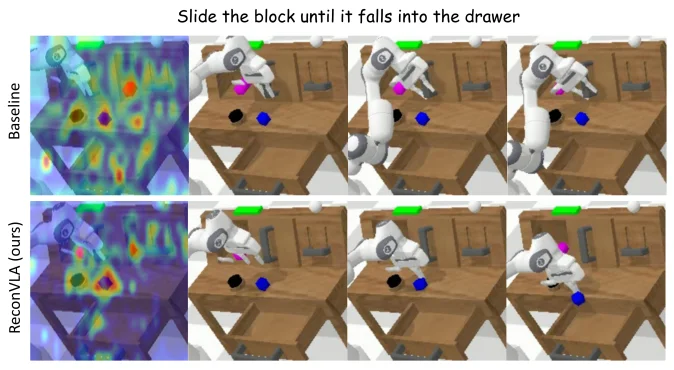 Slide the block until it falls into the drawer

Baseline

ReconVLA (ours)