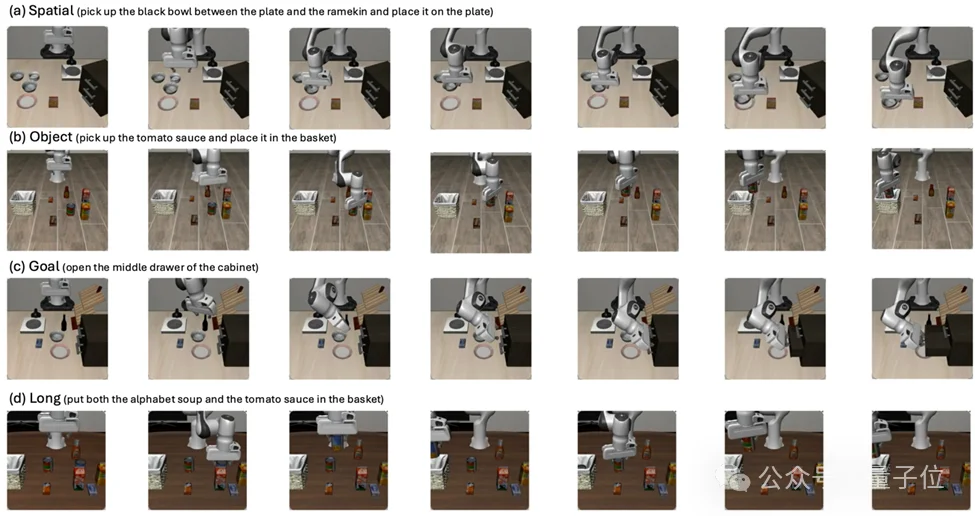 (a) Spatial (pick up the black bowl between the plate and the ramekin and place it on the plate)

(b) Object (pick up the tomato sauce and place it in the basket)

(c) Goal (open the middle drawer of the cabinet)

(d) Long (put both the alphabet soup and the tomato sauce in the basket)

公众号 · 量子位