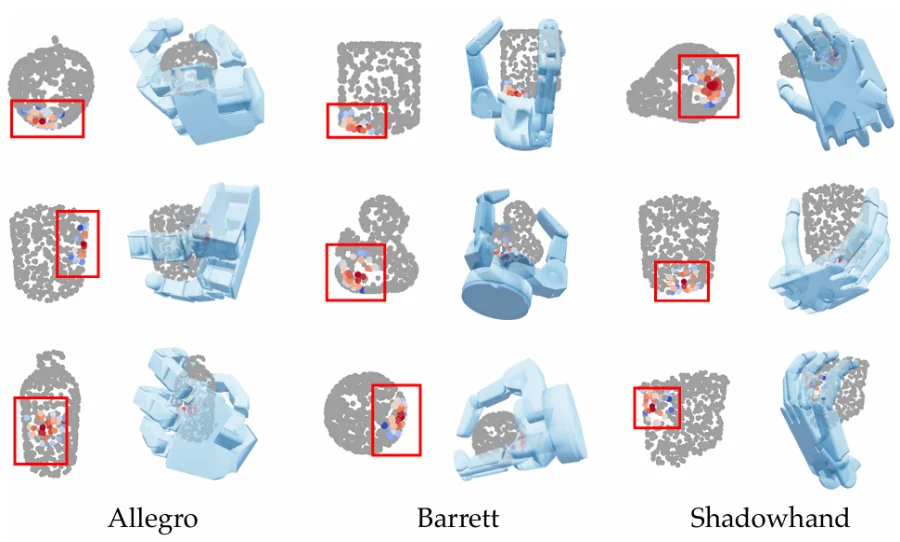 Allegro Barrett Shadowhand