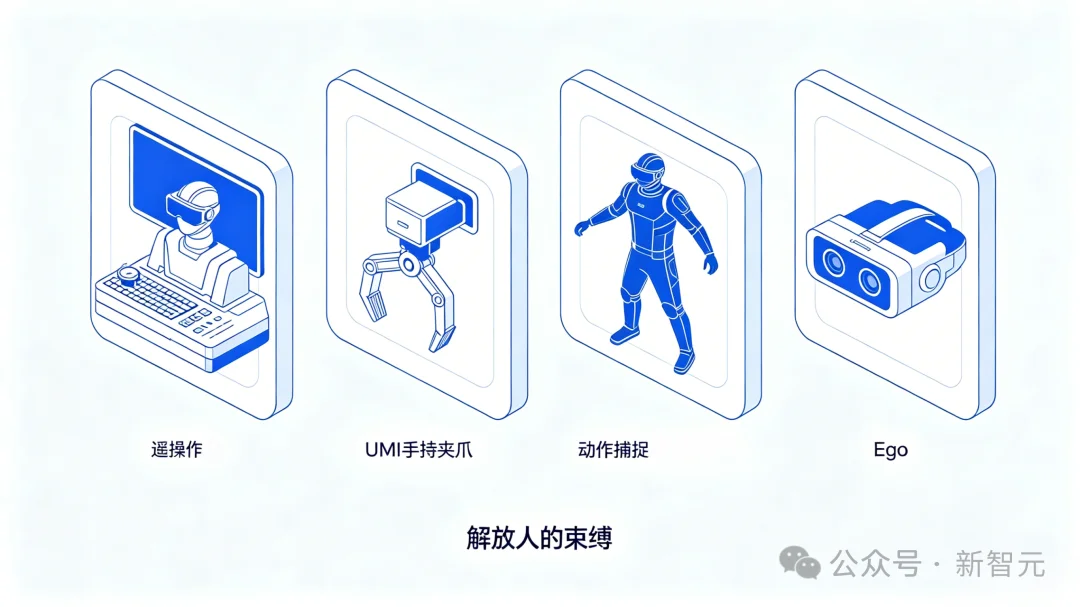 遥操作

UMI手持夹爪

动作捕捉

Ego

解放人的束缚

公众号 · 新智元