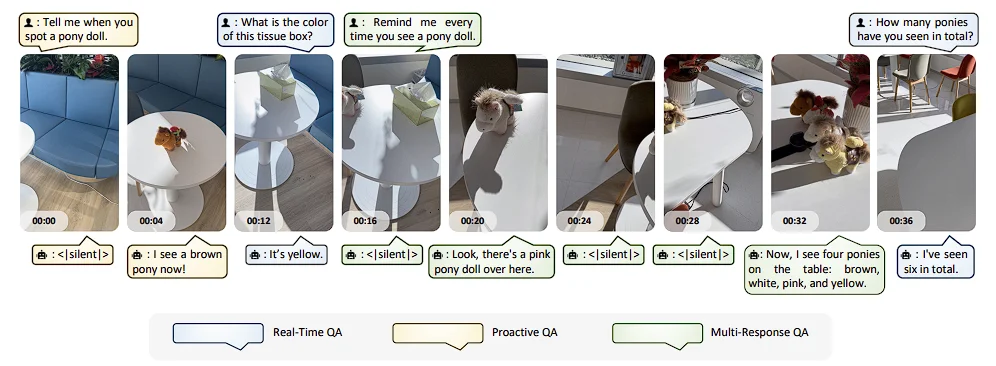 : Tell me when you spot a pony doll.

: What is the color of this tissue box?

: Remind me every time you see a pony doll.

: How many ponies have you seen in total?

00:00

00:04

00:12

00:16

00:20

00:24

00:28

00:32

00:36

: <|silent|>

: I see a brown pony now!

: It's yellow.

: <|silent|>

: Look, there's a pink pony doll over here.

: <|silent|>

: <|silent|>

: Now, I see four ponies on the table: brown, white, pink, and yellow.

: I've seen six in total.

Real-Time QA

Proactive QA

Multi-Response QA