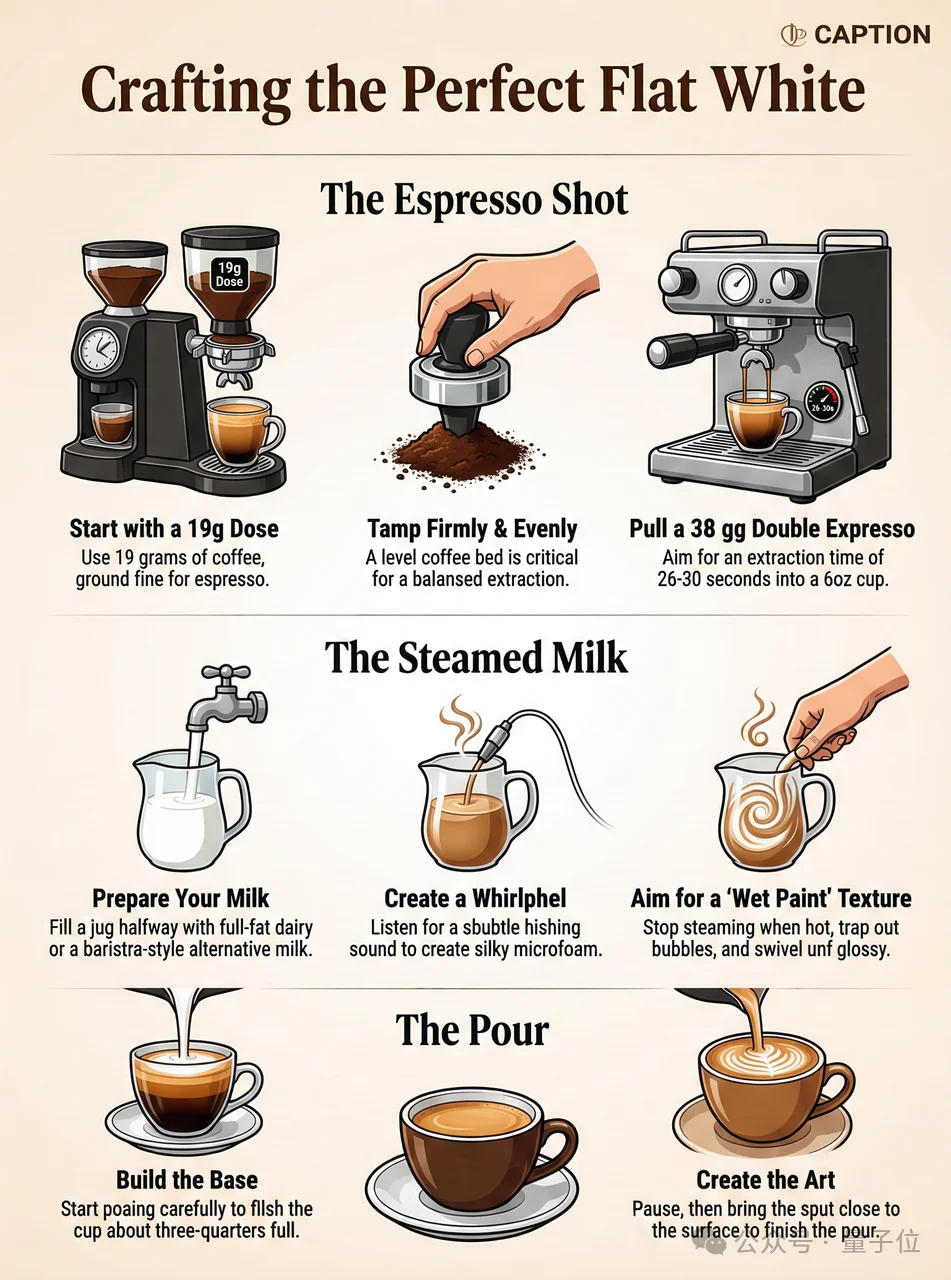 CAPTION

Crafting the Perfect Flat White

The Espresso Shot

19g Dose

26-30s

Start with a 19g Dose
Use 19 grams of coffee, ground fine for espresso.

Tamp Firmly & Evenly
A level coffee bed is critical for a balansed extraction.

Pull a 38 gg Double Expresso
Aim for an extraction time of 26-30 seconds into a 6oz cup.

The Steamed Milk

Prepare Your Milk
Fill a jug halfway with full-fat dairy or a baristra-style alternative milk.

Create a Whirlphel
Listen for a sbubtle hishing sound to create silky microfoam.

Aim for a 'Wet Paint' Texture
Stop steaming when hot, trap out bubbles, and swivel unf glossy.

The Pour

Build the Base
Start poaing carefully to fllsh the cup about three-quarters full.

Create the Art
Pause, then bring the sput close to the surface to finish the pour.

公众号 · 量子位