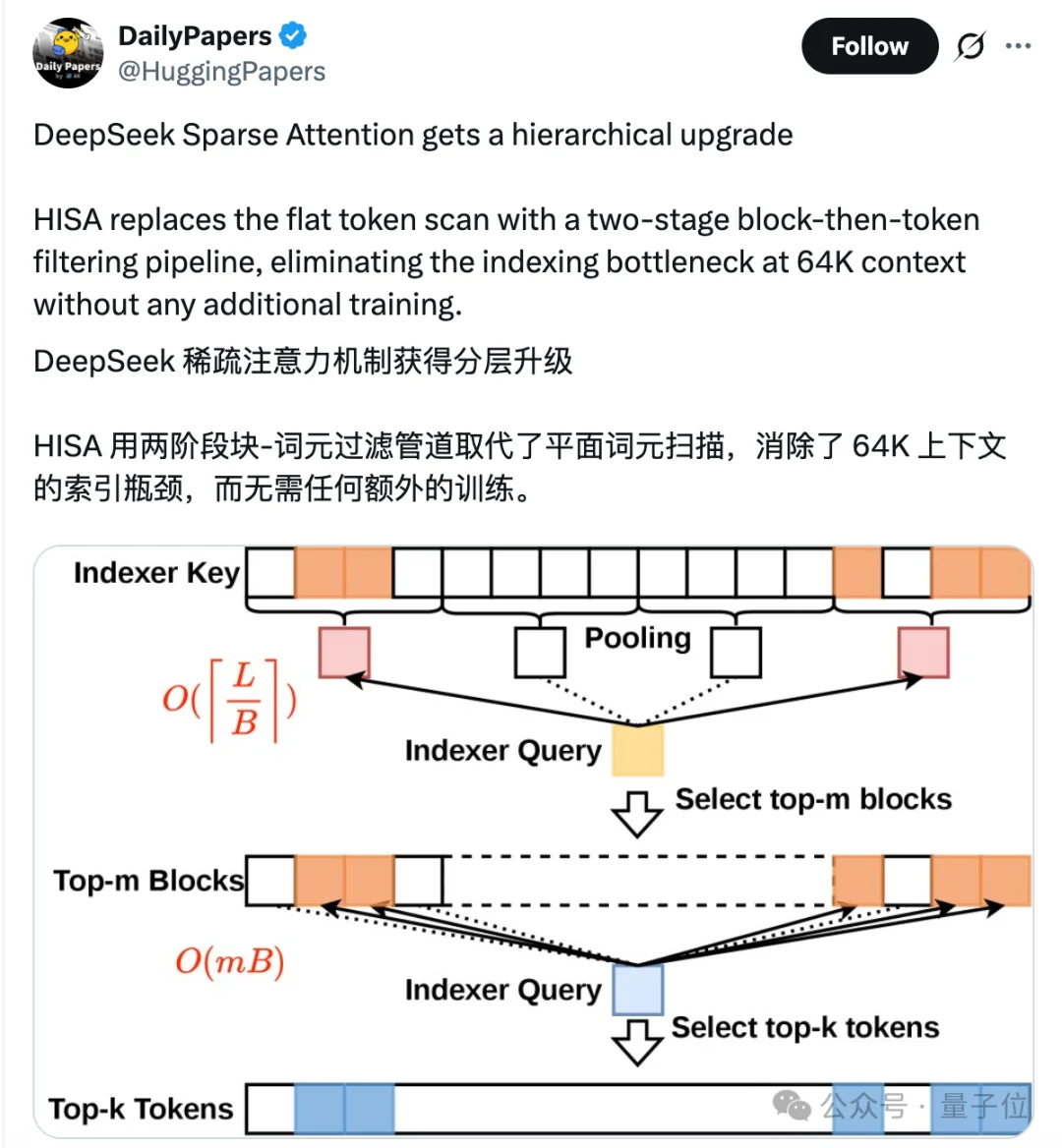 Daily Papers

DailyPapers
@HuggingPapers

Follow

DeepSeek Sparse Attention gets a hierarchical upgrade

HISA replaces the flat token scan with a two-stage block-then-token filtering pipeline, eliminating the indexing bottleneck at 64K context without any additional training.

DeepSeek 稀疏注意力机制获得分层升级

HISA 用两阶段块-词元过滤管道取代了平面词元扫描，消除了 64K 上下文的索引瓶颈，而无需任何额外的训练。

Indexer Key

Pooling

$O(\lceil \frac{L}{B} \rceil)$

Indexer Query

Select top-m blocks

Top-m Blocks

$O(mB)$

Indexer Query

Select top-k tokens

Top-k Tokens

公众号 · 量子位