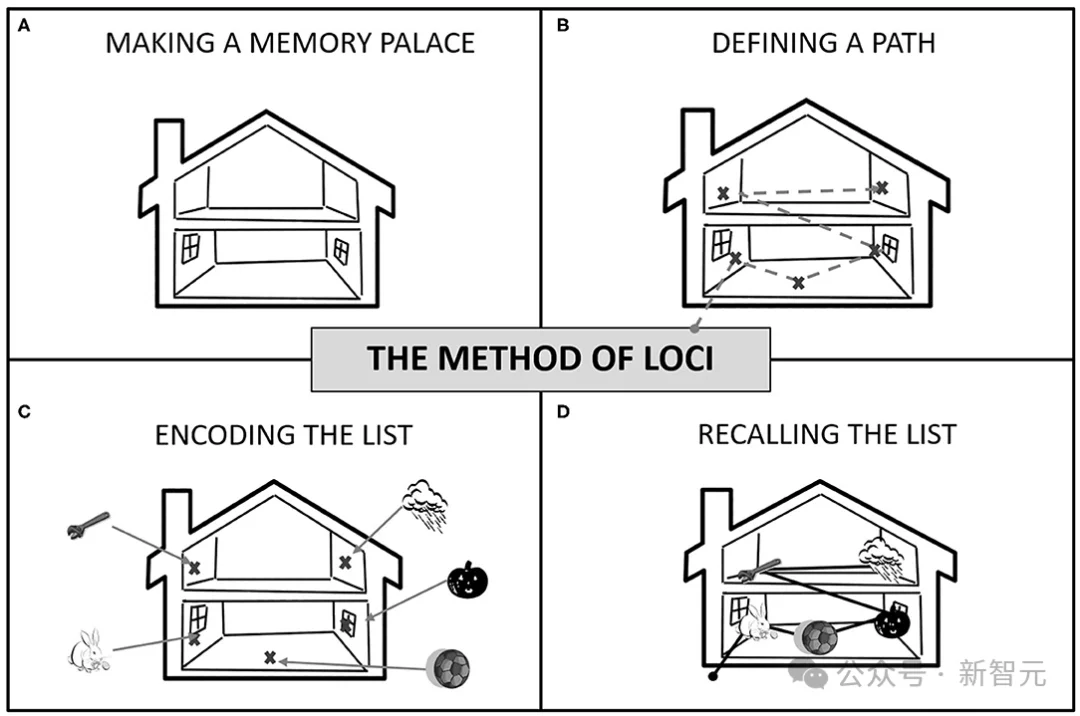 A

MAKING A MEMORY PALACE

B

DEFINING A PATH

THE METHOD OF LOCI

C

ENCODING THE LIST

D

RECALLING THE LIST

公众号 · 新智元