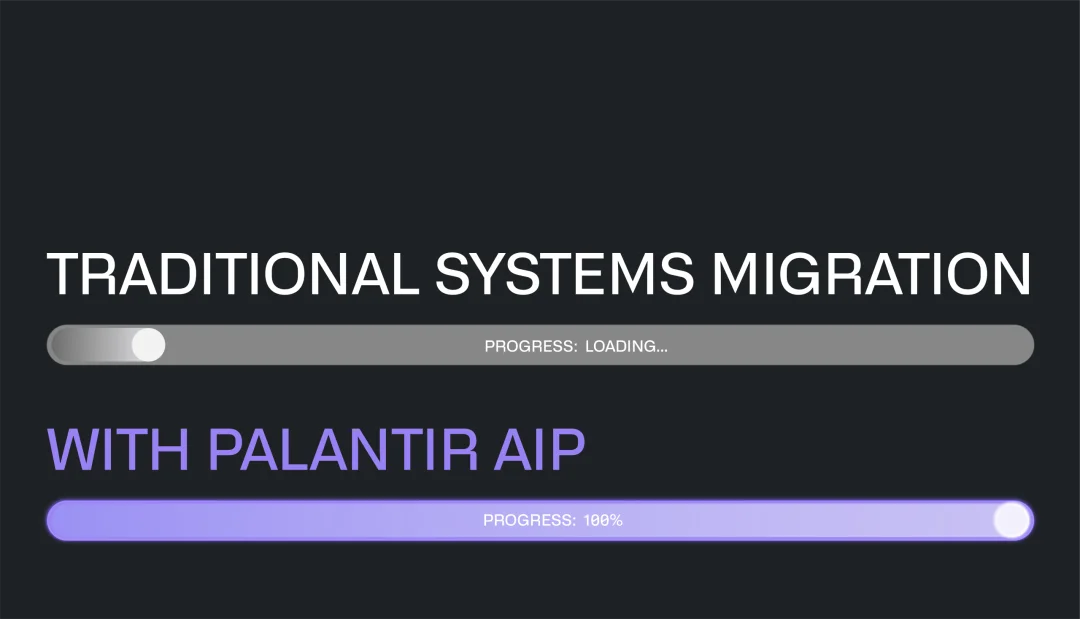 TRADITIONAL SYSTEMS MIGRATION

PROGRESS: LOADING...

WITH PALANTIR AIP

PROGRESS: 100%