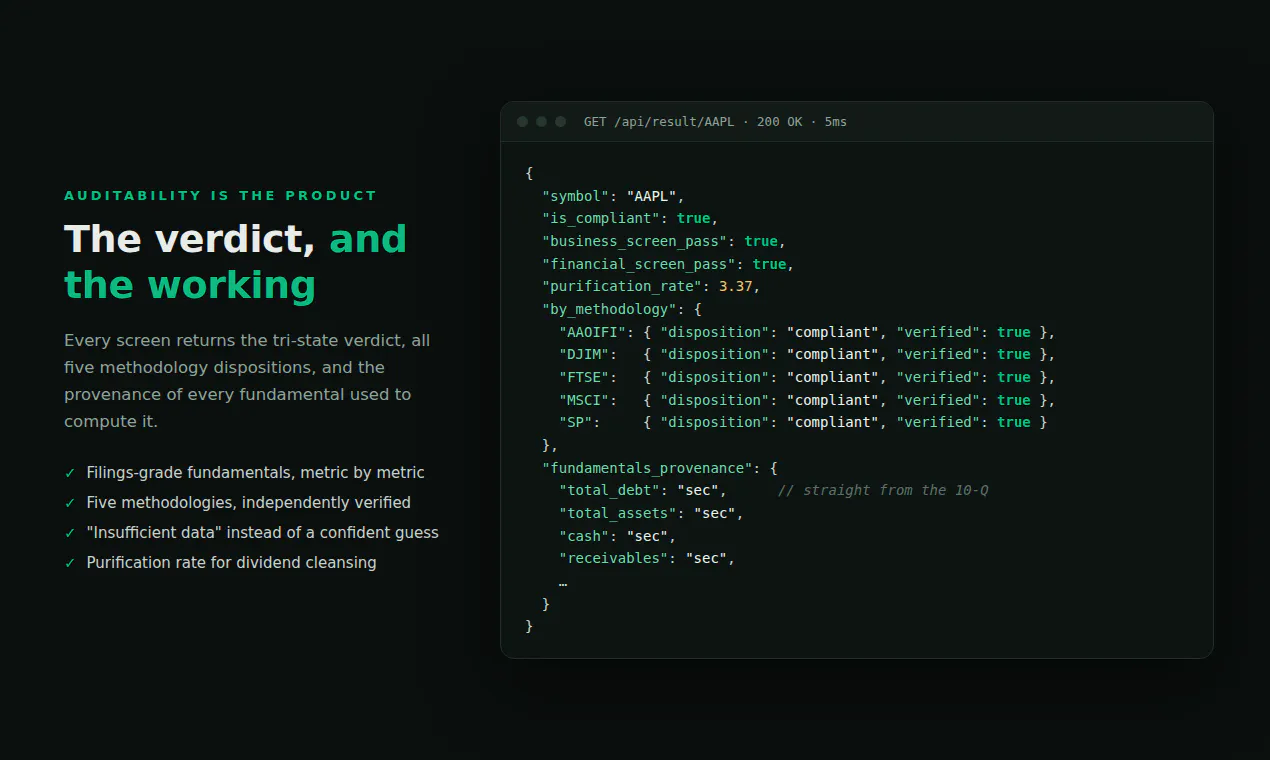 AUDITABILITY IS THE PRODUCT

The verdict, and the working

Every screen returns the tri-state verdict, all five methodology dispositions, and the provenance of every fundamental used to compute it.

✓ Filings-grade fundamentals, metric by metric
✓ Five methodologies, independently verified
✓ "Insufficient data" instead of a confident guess
✓ Purification rate for dividend cleansing

GET /api/result/AAPL · 200 OK · 5ms

{
  "symbol": "AAPL",
  "is_compliant": true,
  "business_screen_pass": true,
  "financial_screen_pass": true,
  "purification_rate": 3.37,
  "by_methodology": {
    "AAOIFI": { "disposition": "compliant", "verified": true },
    "DJIM":   { "disposition": "compliant", "verified": true },
    "FTSE":   { "disposition": "compliant", "verified": true },
    "MSCI":   { "disposition": "compliant", "verified": true },
    "SP":     { "disposition": "compliant", "verified": true }
  },
  "fundamentals_provenance": {
    "total_debt": "sec",      // straight from the 10-Q
    "total_assets": "sec",
    "cash": "sec",
    "receivables": "sec",
    …
  }
}